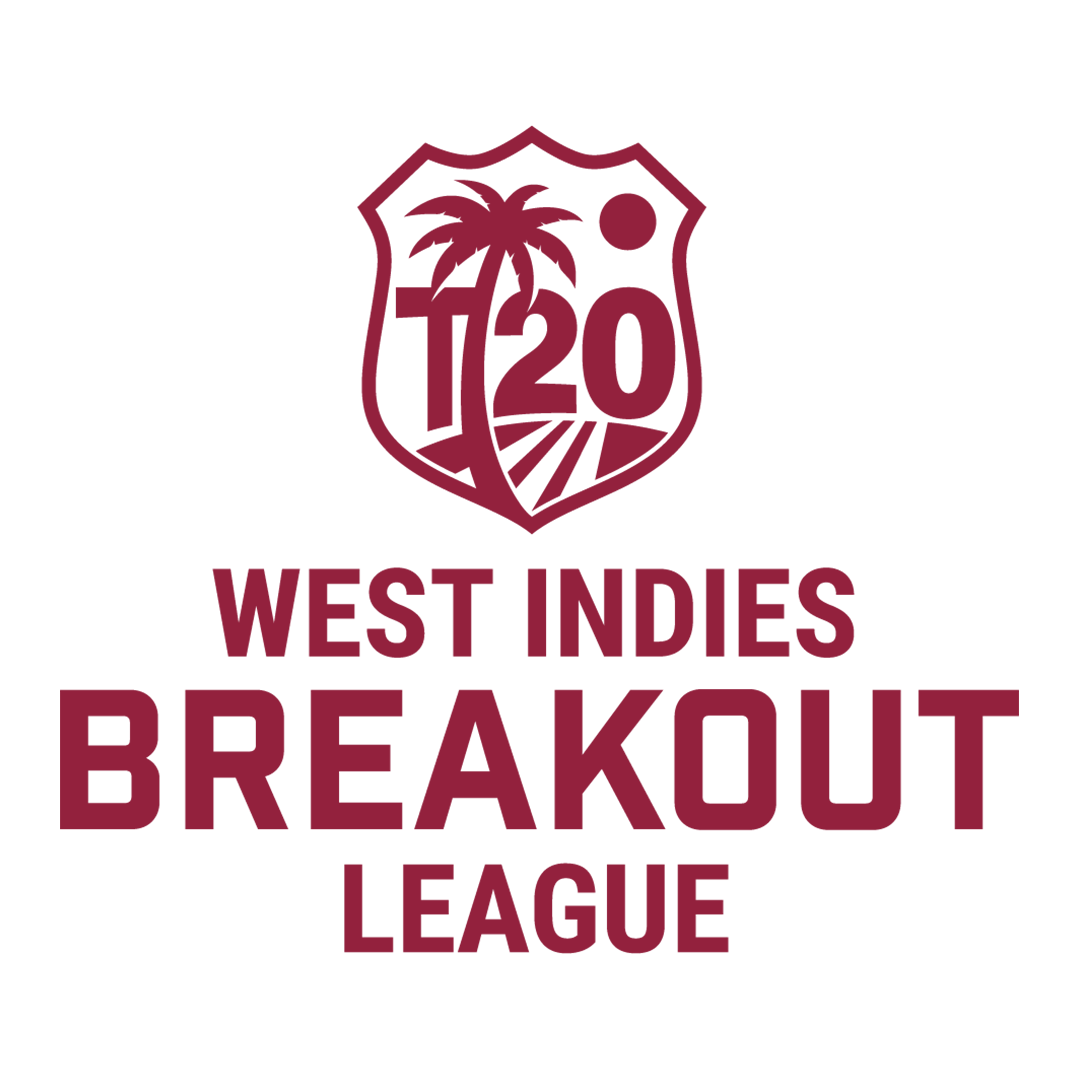 T20

WEST INDIES
BREAKOUT
LEAGUE